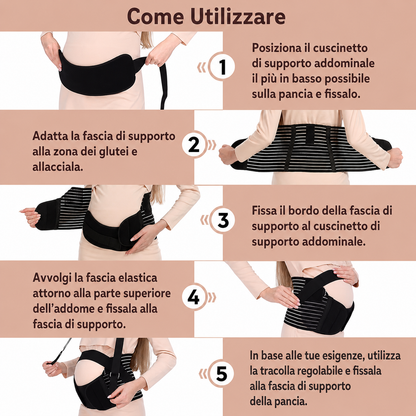 Come Utilizzare

1

Posiziona il cuscinetto di supporto addominale il più in basso possibile sulla pancia e fissalo.

Adatta la fascia di supporto alla zona dei glutei e allacciala.

2

3

Fissa il bordo della fascia di supporto al cuscinetto di supporto addominale.

Avvolgi la fascia elastica attorno alla parte superiore dell'addome e fissala alla fascia di supporto.

4

5

In base alle tue esigenze, utilizza la tracolla regolabile e fissala alla fascia di supporto della pancia.